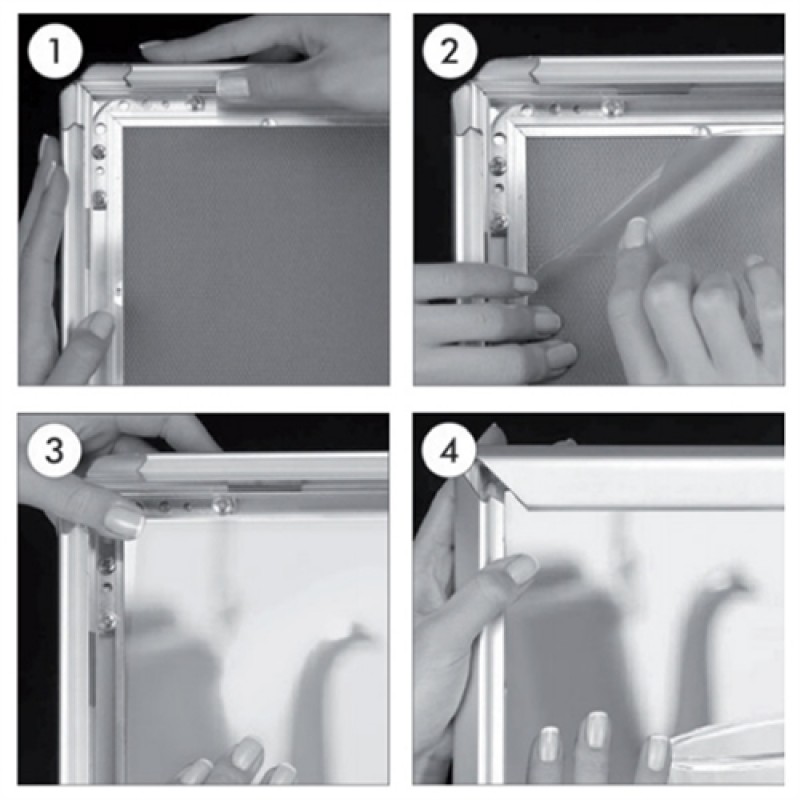 1

2

3

4